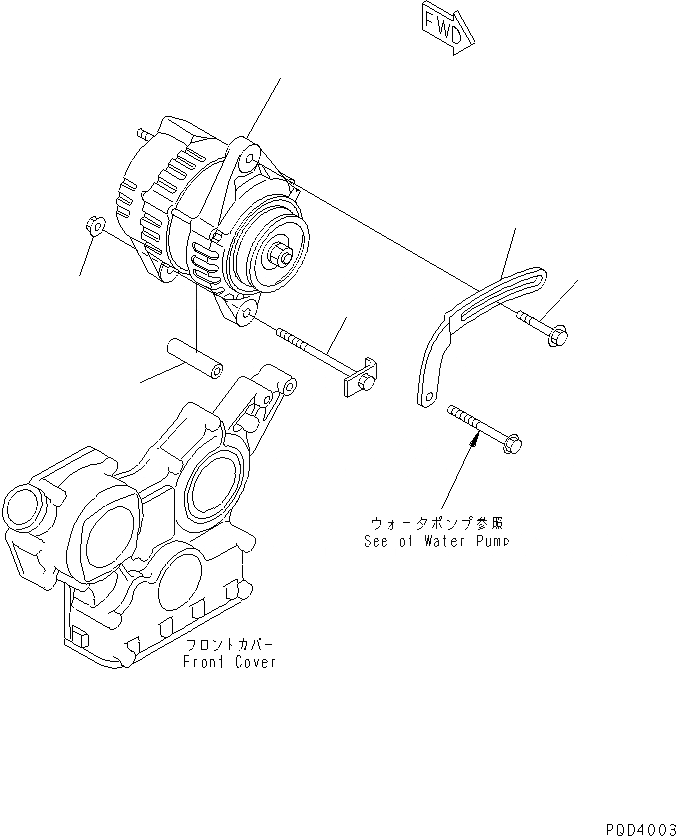 FWD

ウォータポンプ参照
See of Water Pump

フロントカバー
Front Cover

PQD4003