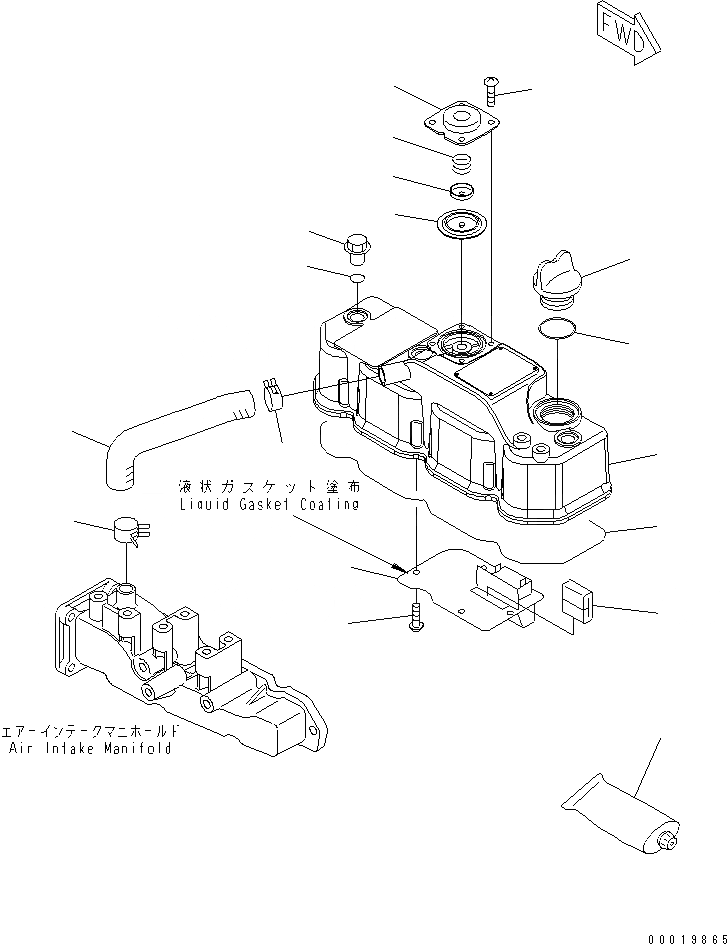 FWD

液状ガスケット塗布
Liquid Gasket Coating

エアーインテークマニホールド
Air Intake Manifold

00019865