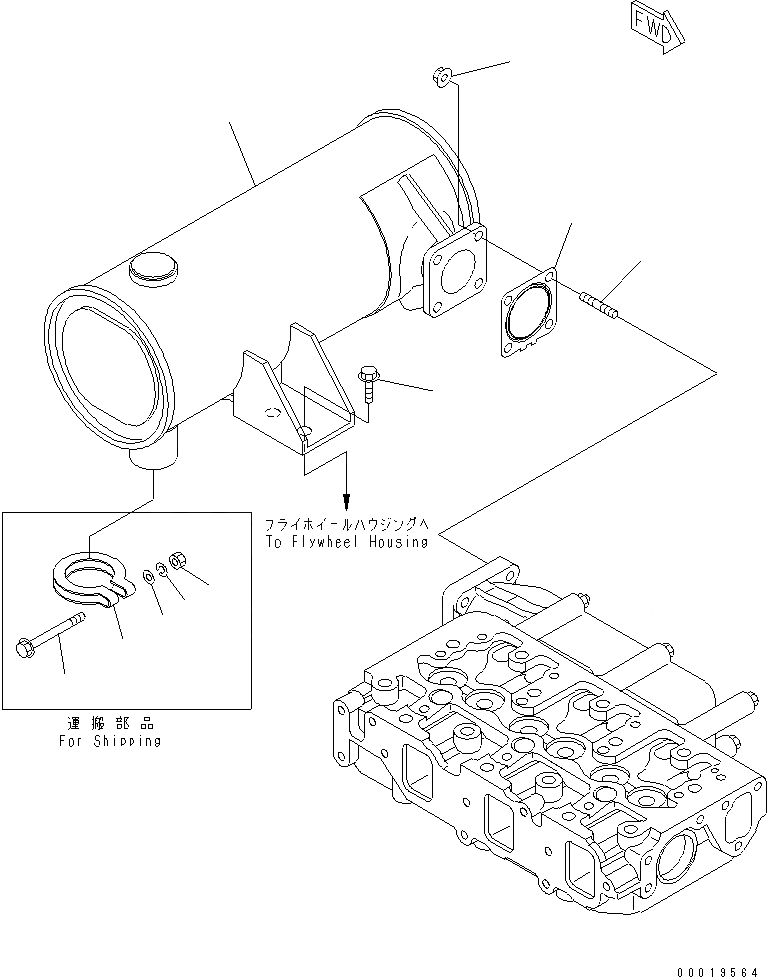 FWD

フライホイールハウジングへ
To Flywheel Housing

運搬部品
For Shipping

00019564