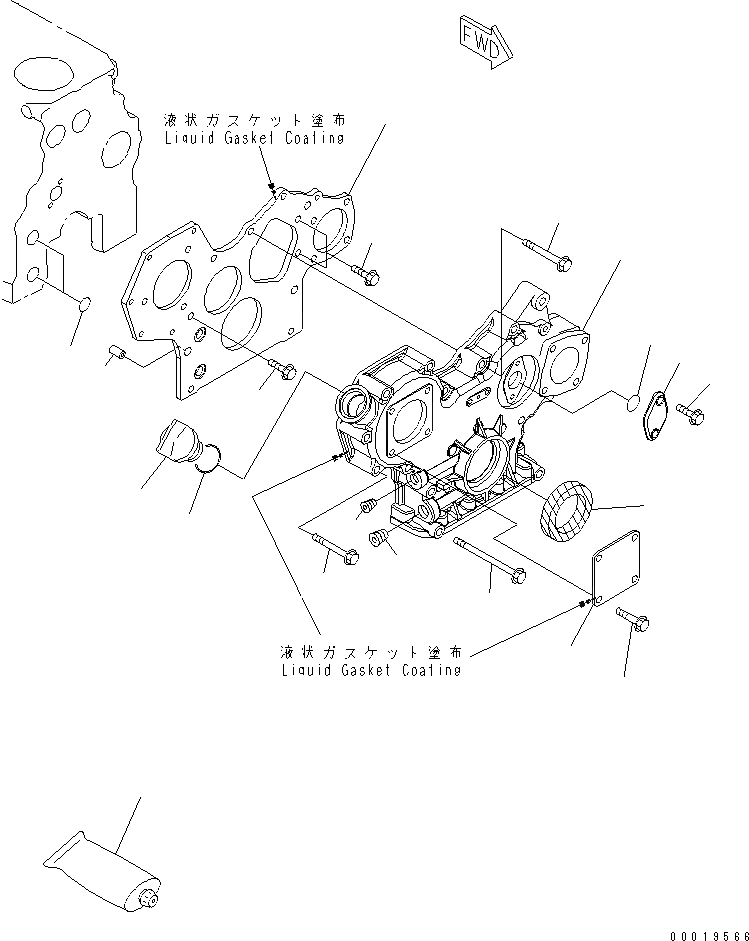 FWD

液状ガスケット塗布
Liquid Gasket Coating

液状ガスケット塗布
Liquid Gasket Coating

00019566