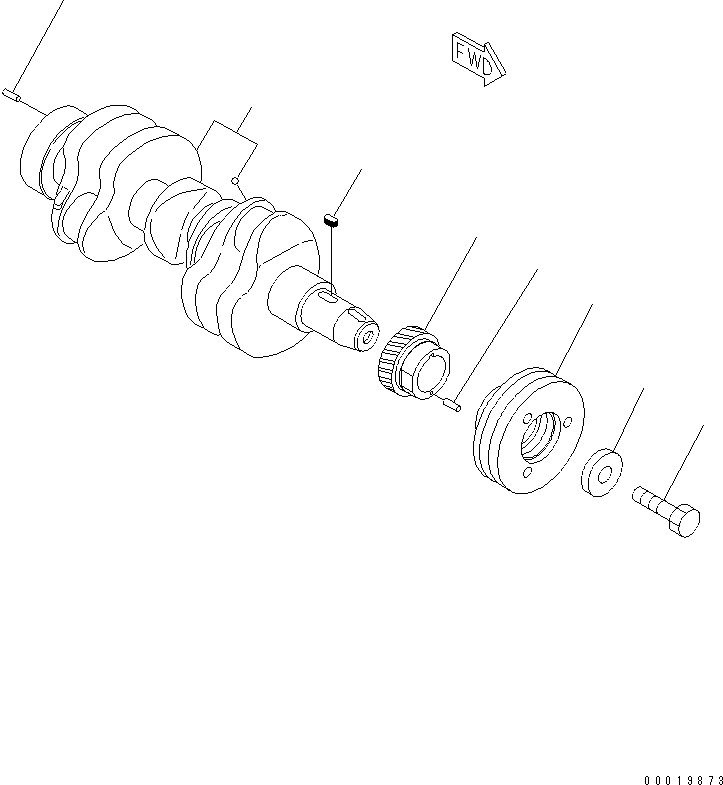 FWD

00019873