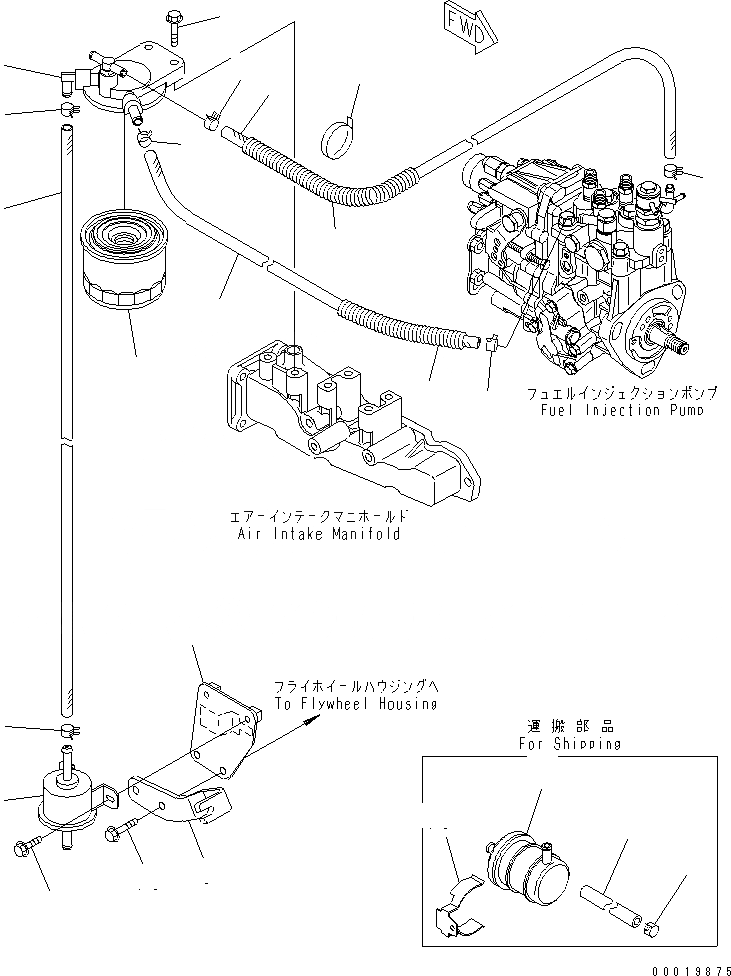 FWD

フュエルインジェクションポンプ
Fuel Injection Pump

エアーインテークマニホールド
Air Intake Manifold

フライホイールハウジングへ
To Flywheel Housing

運搬部品
For Shipping

00019875