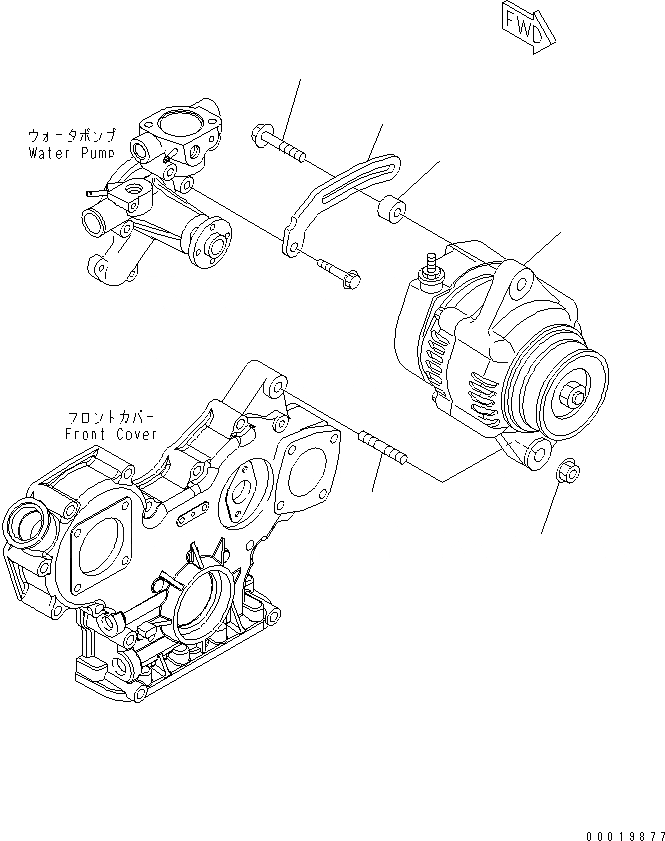 FWD

ウォータポンプ
Water Pump

フロントカバー
Front Cover

00019877