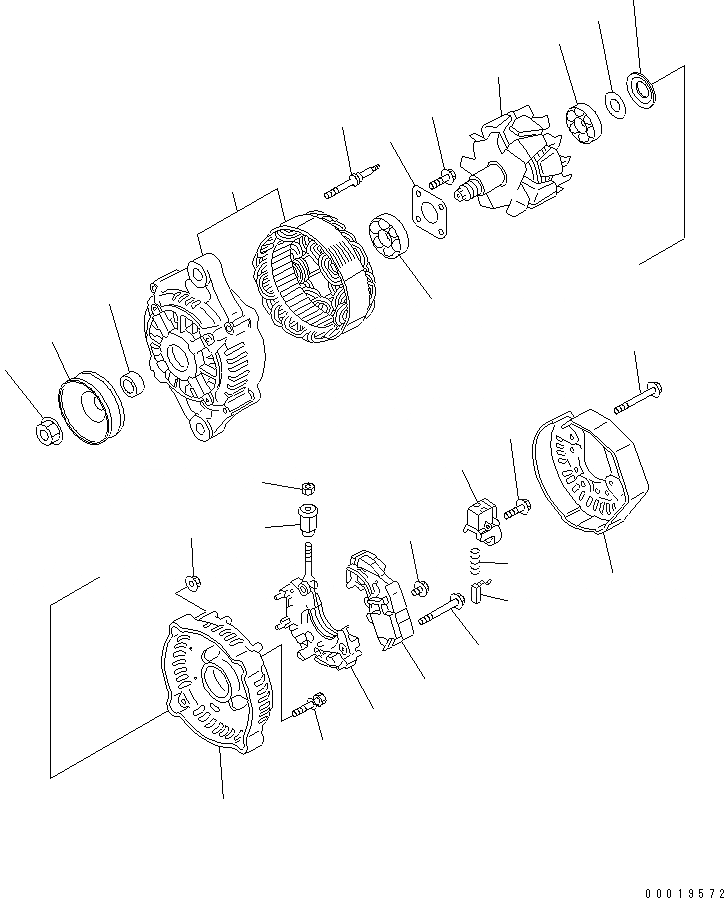 00019572