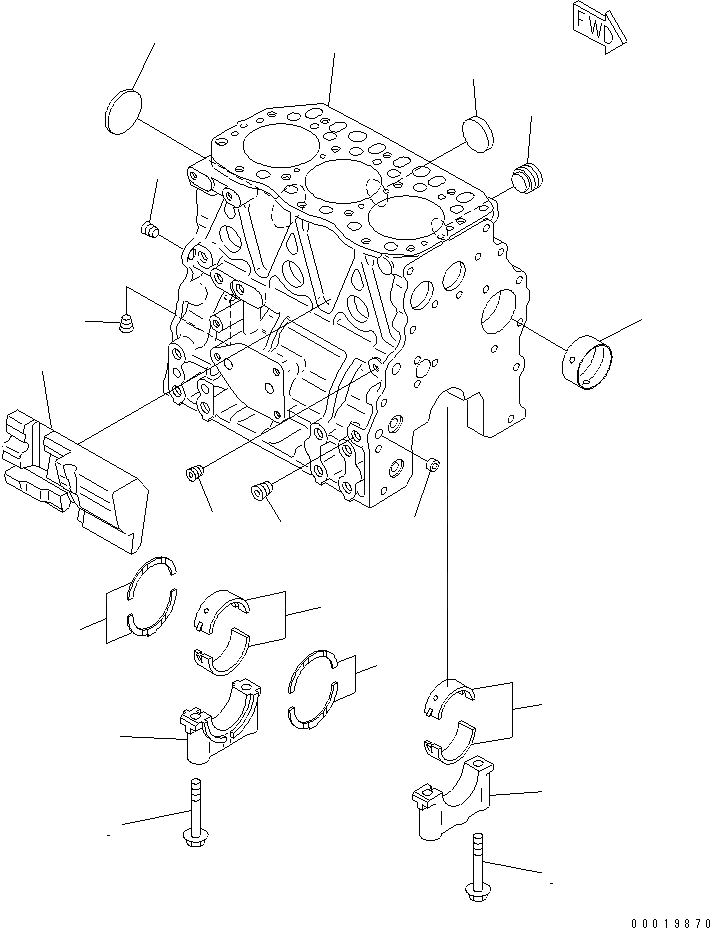 FWD

00019870