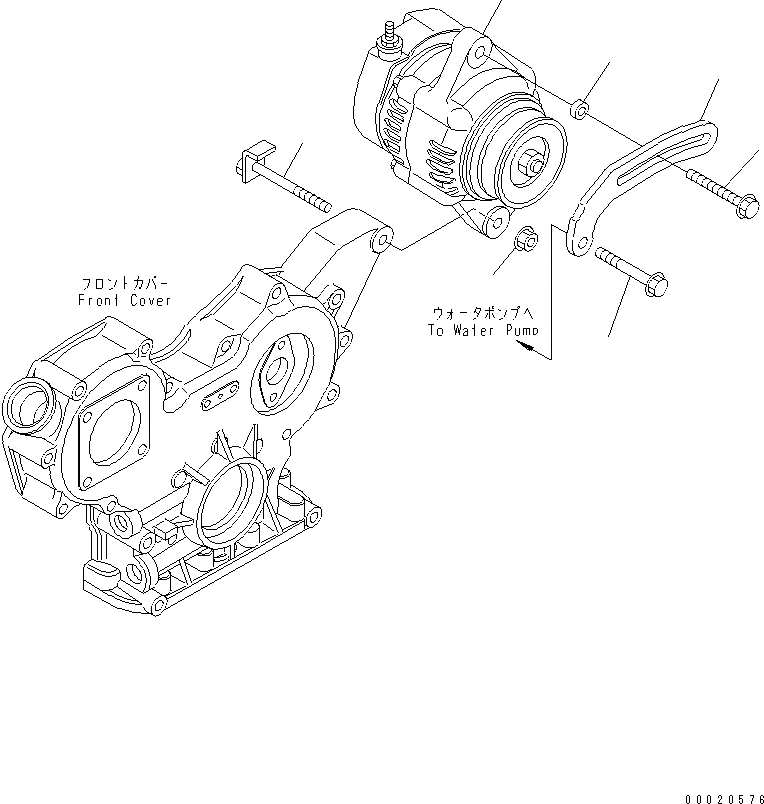 フロントカバー
Front Cover

ウォータポンプへ
To Water Pump

00020576