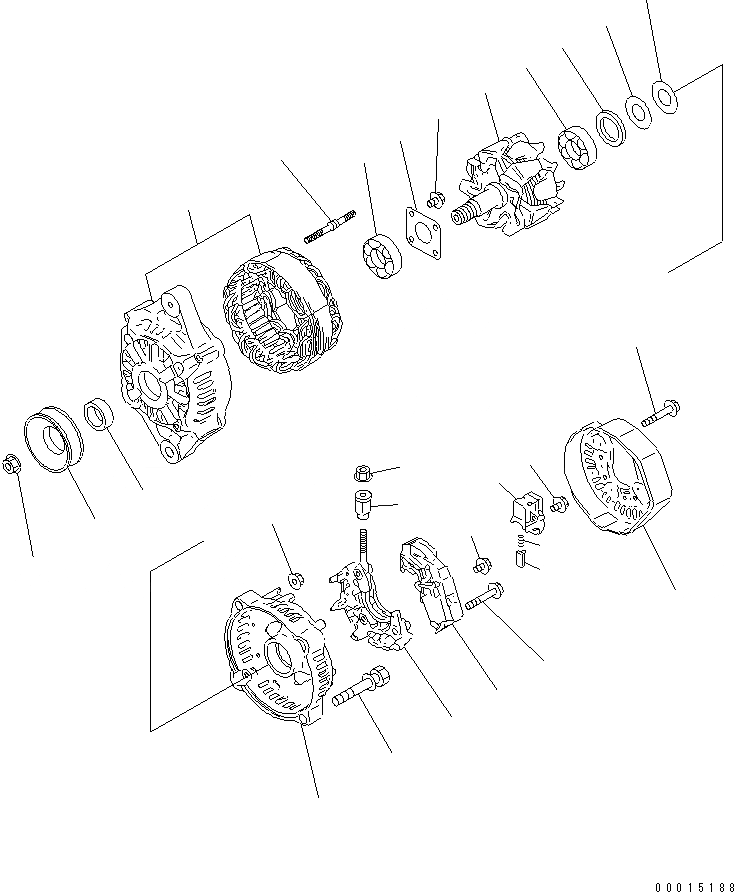 00015188