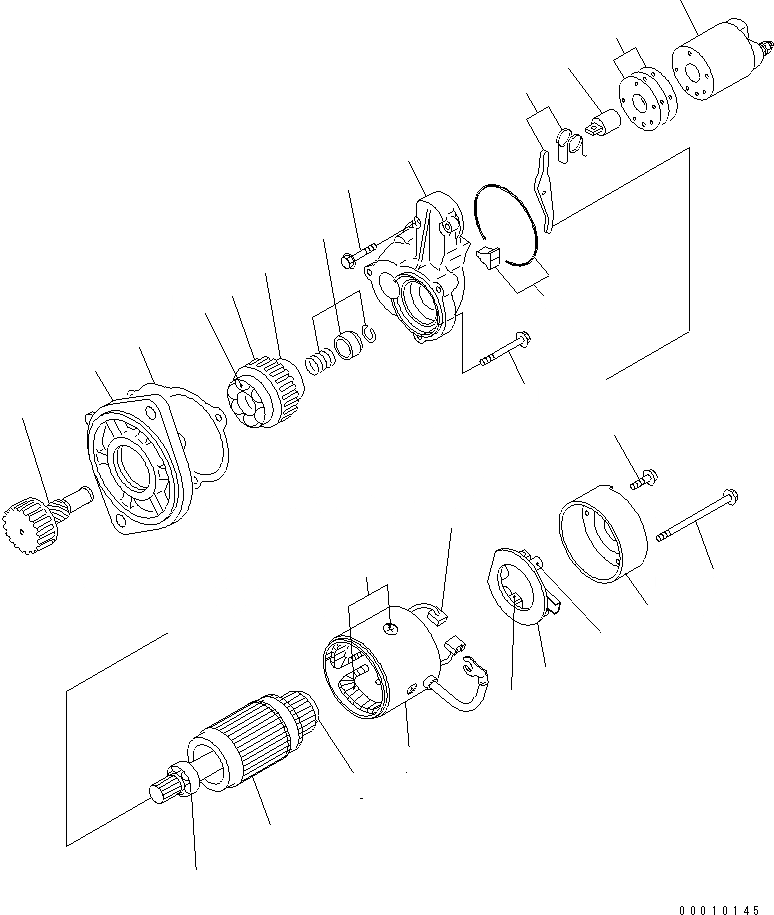 00010145