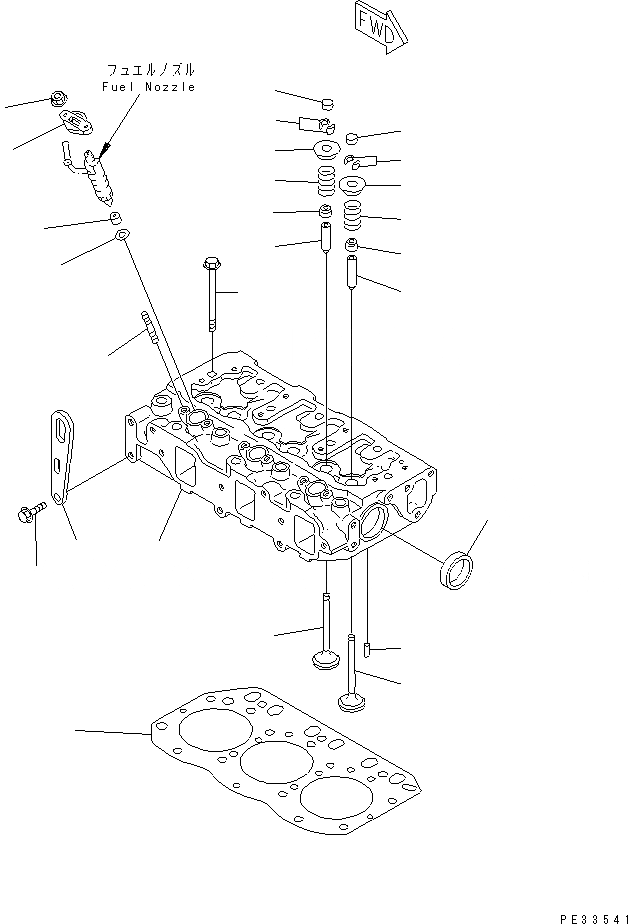 FWD

フュエルノズル
Fuel Nozzle

PE33541