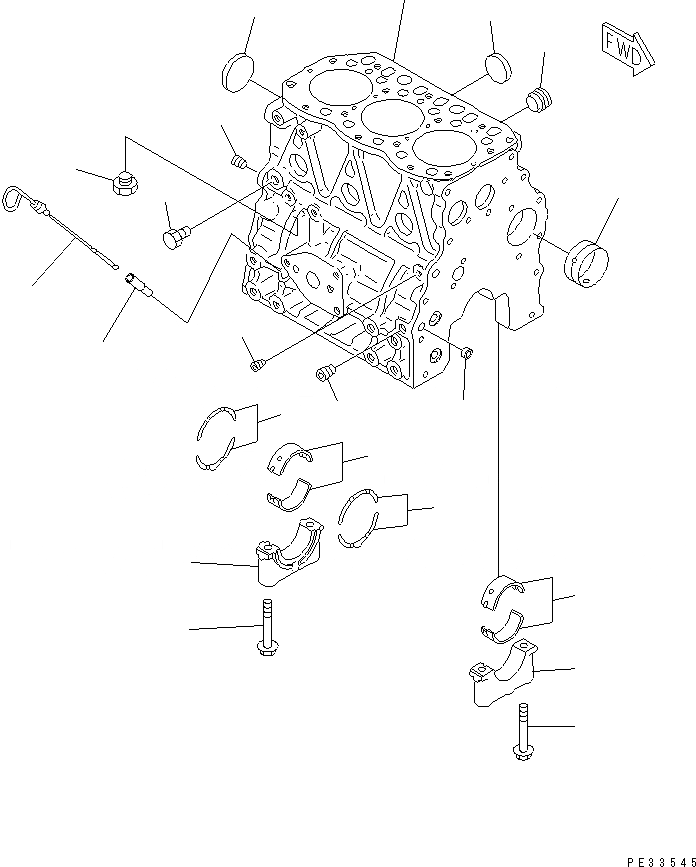 FWD

PE33545