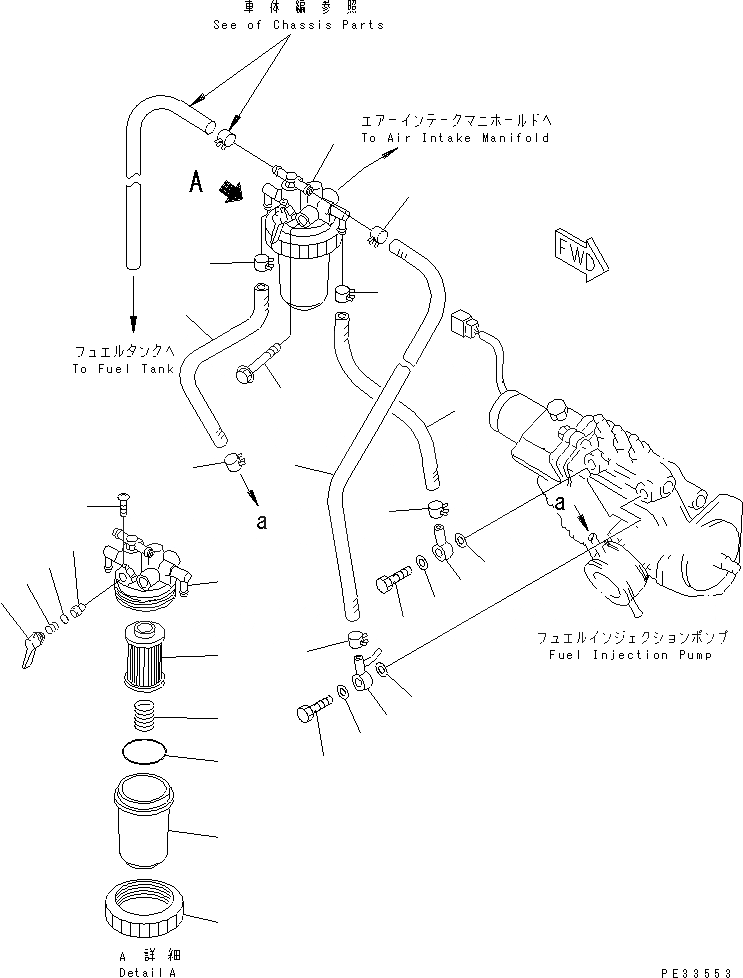 車体編参照
See of Chassis Parts

エアーインテークマニホールドへ
To Air Intake Manifold

A

FWD

フュエルタンクへ
To Fuel Tank

a

a

フュエルインジェクションポンプ
Fuel Injection Pump

A 詳細
Detail A

PE33553