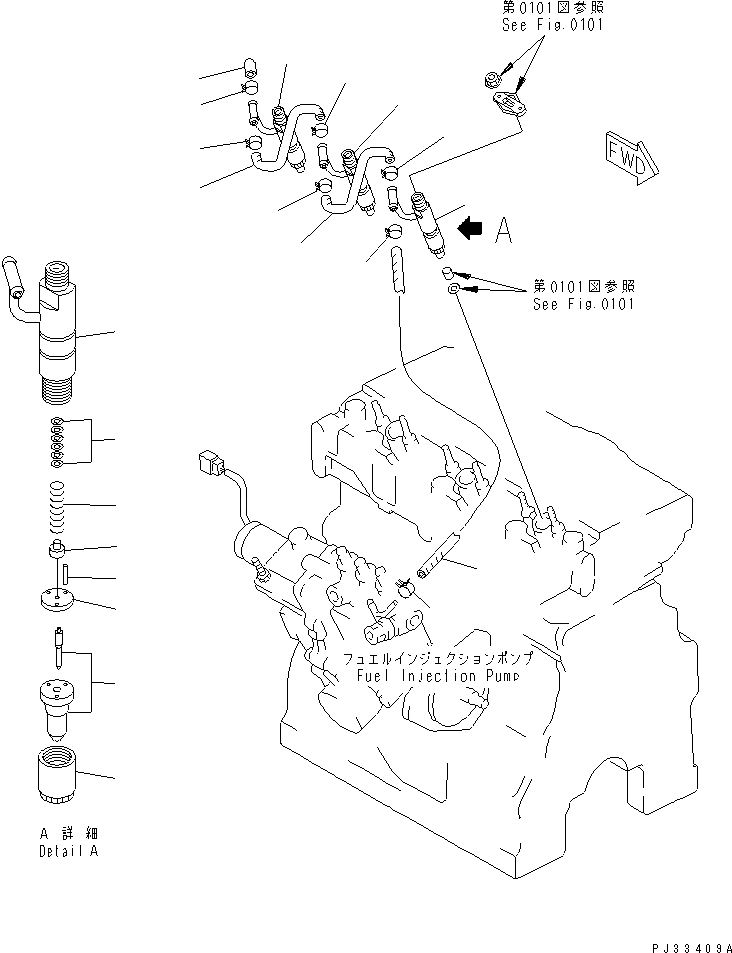 第0101図参照
See Fig.0101

FWD

A

第0101図参照
See Fig.0101

フュエルインジェクションポンプ
Fuel Injection Pump

A 詳細
Detail A

PJ33409A