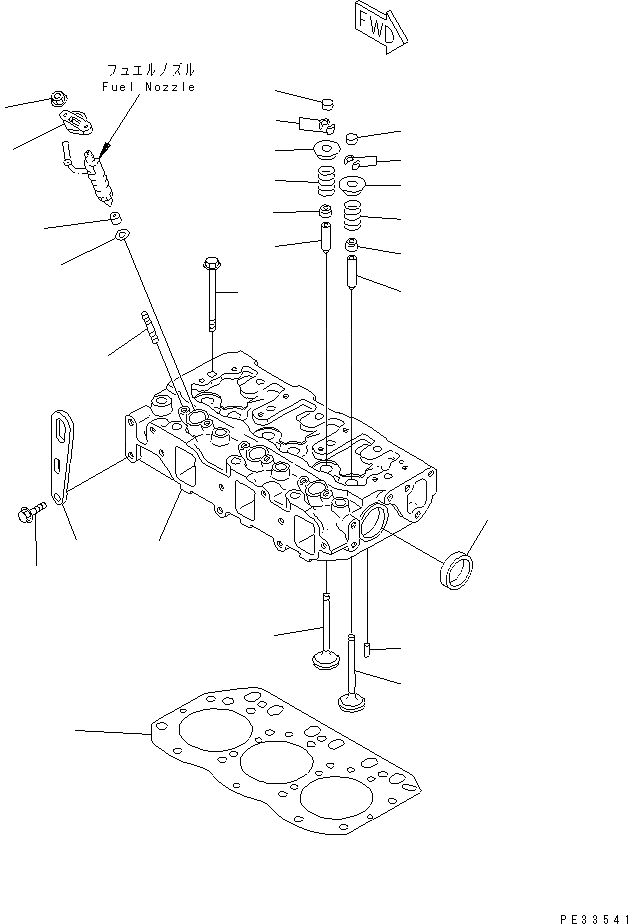 FWD

フュエルノズル
Fuel Nozzle

PE33541