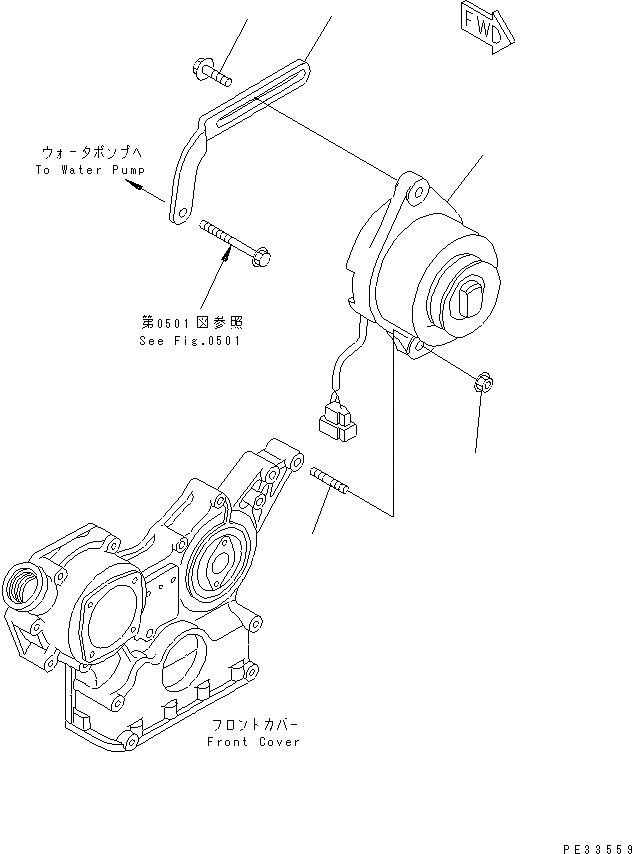 FWD

ウォータポンプへ
To Water Pump

第0501図参照
See Fig.0501

フロントカバー
Front Cover

PE33559