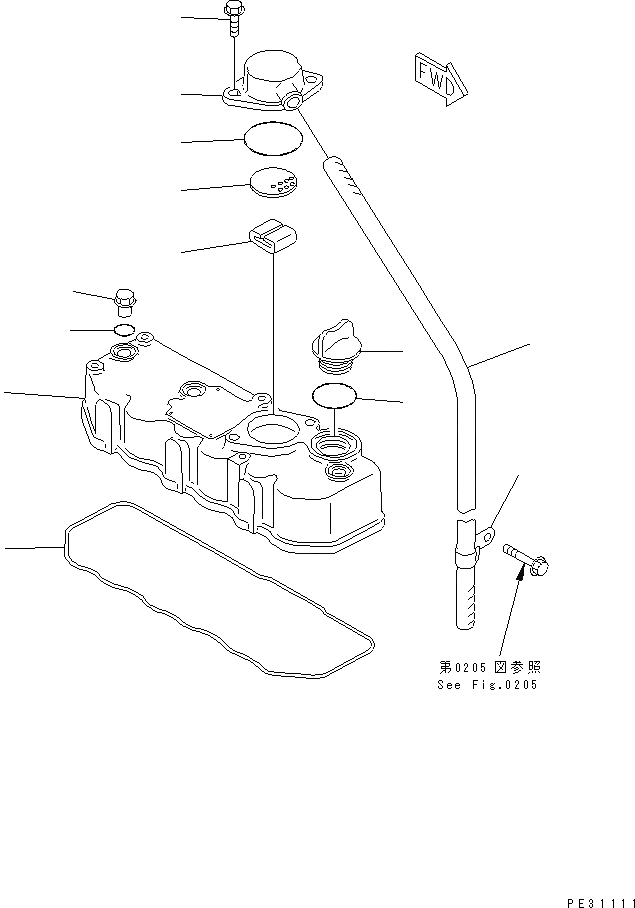 FWD

第0205図参照
See Fig.0205

PE31111