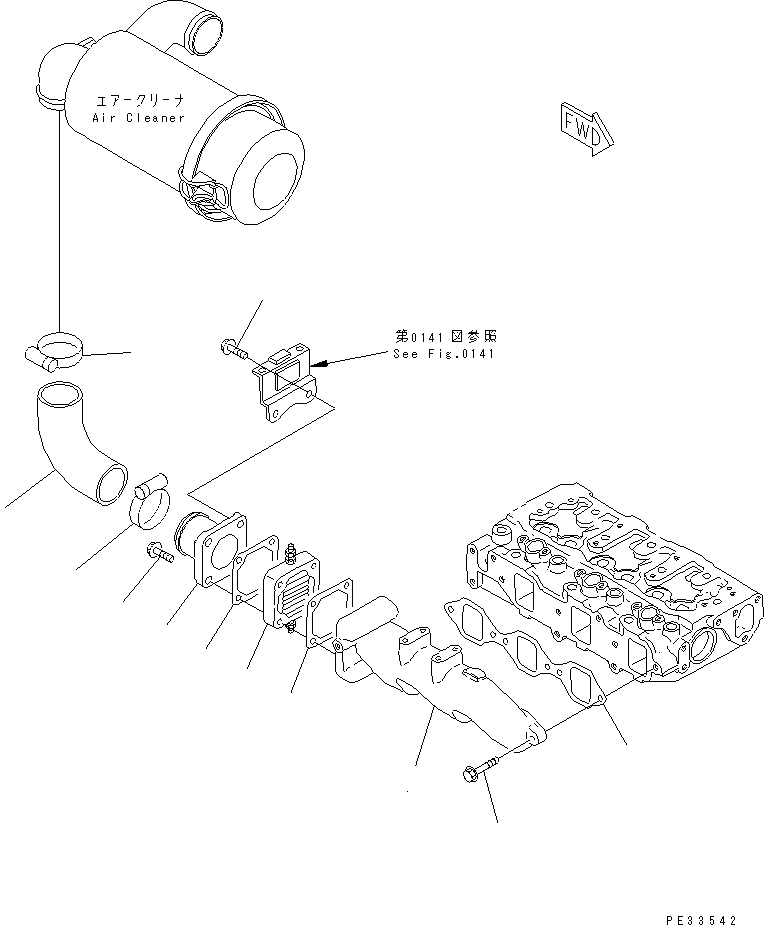 エアークリーナ
Air Cleaner

FWD

第0141図参照
See Fig.0141

PE33542