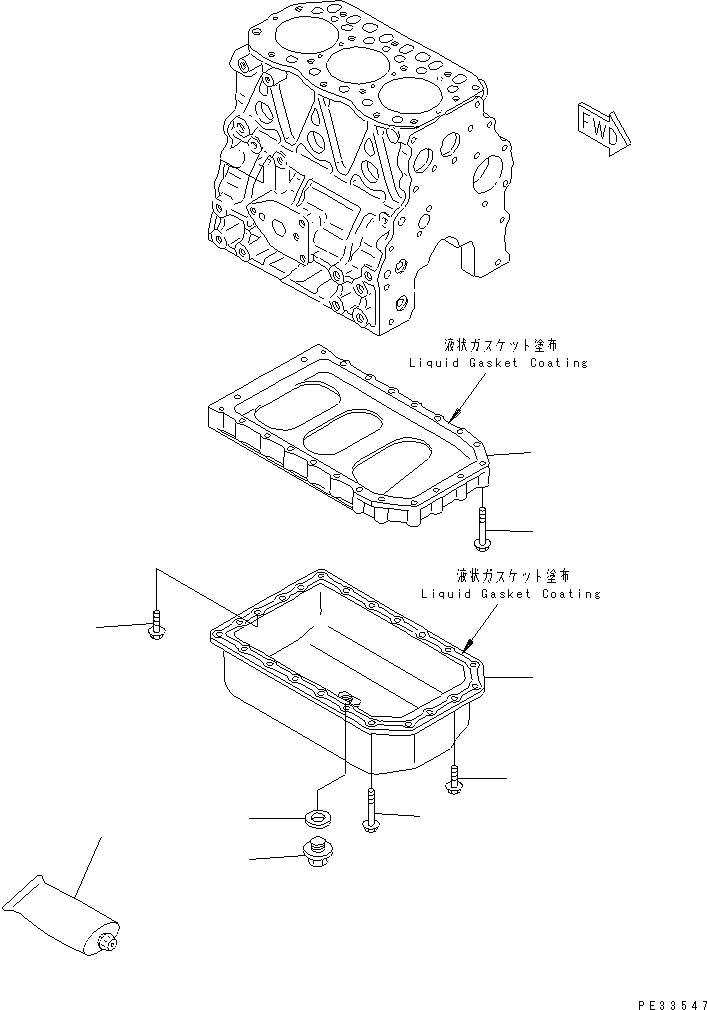 FWD

液状ガスケット塗布
Liquid Gasket Coating

液状ガスケット塗布
Liquid Gasket Coating

PE33547