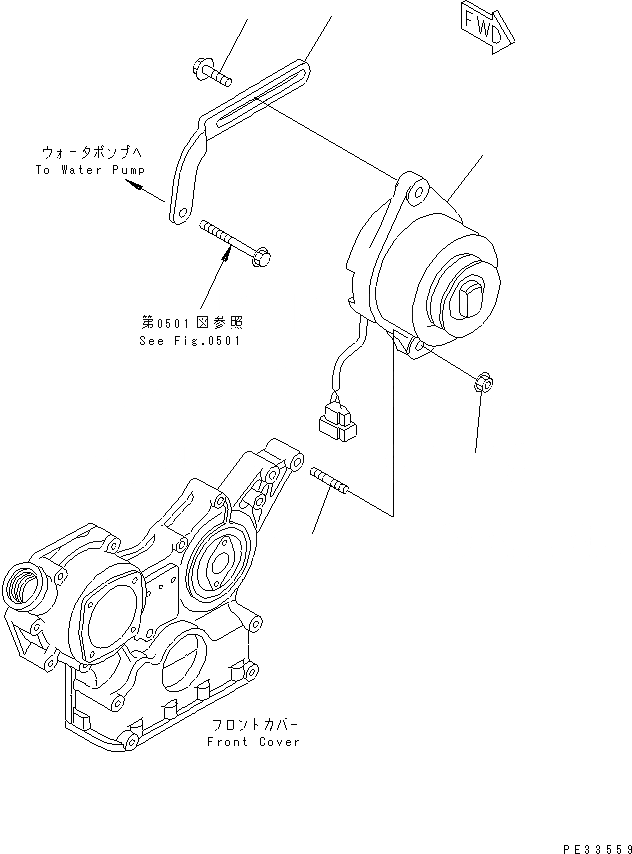 FWD

ウォータポンプへ
To Water Pump

第0501図参照
See Fig.0501

フロントカバー
Front Cover

PE33559