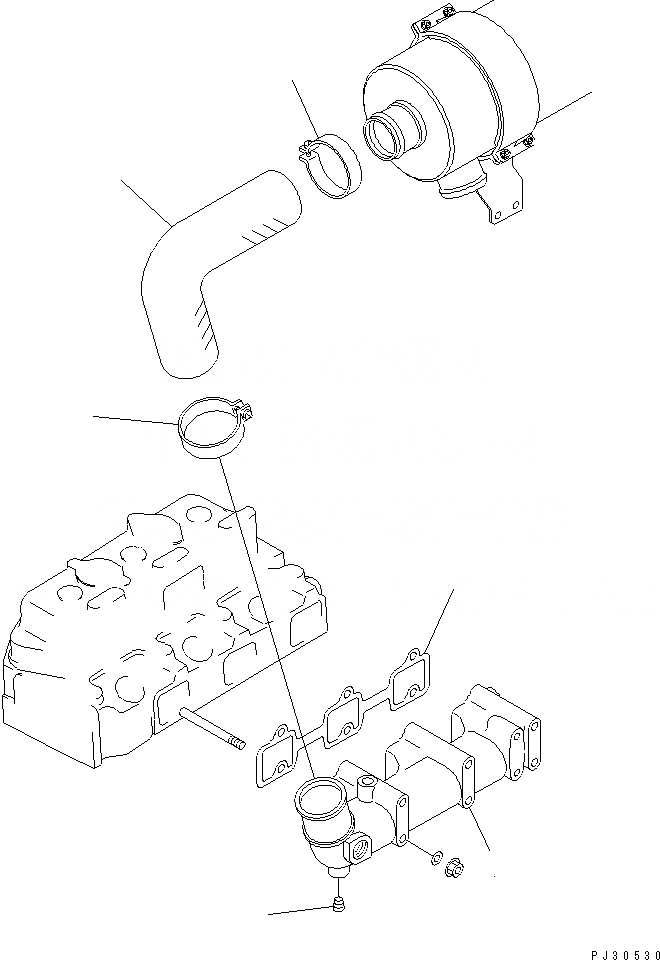 PJ30530