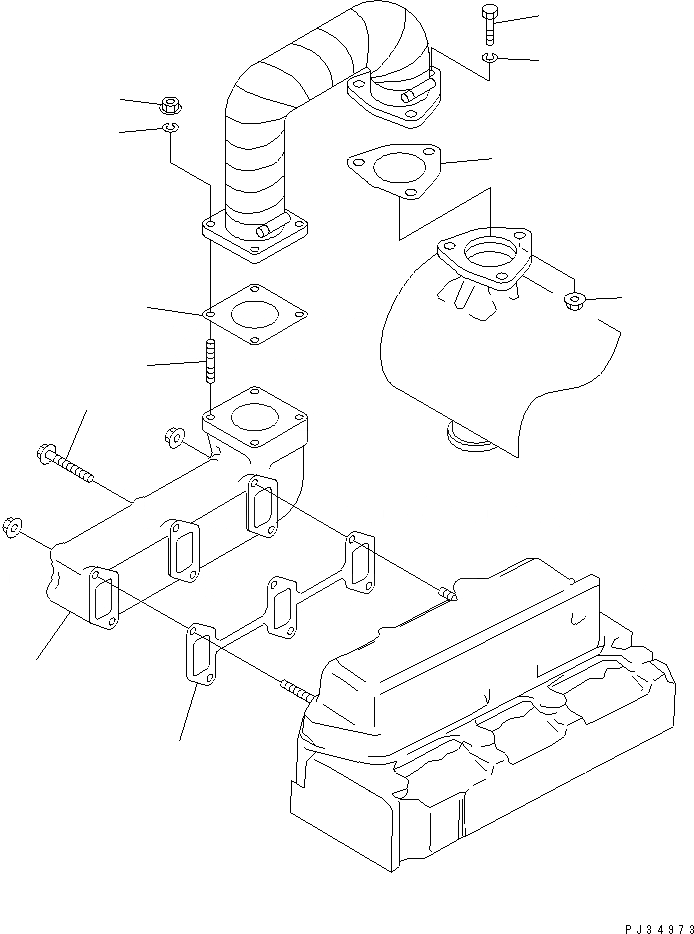 PJ34973