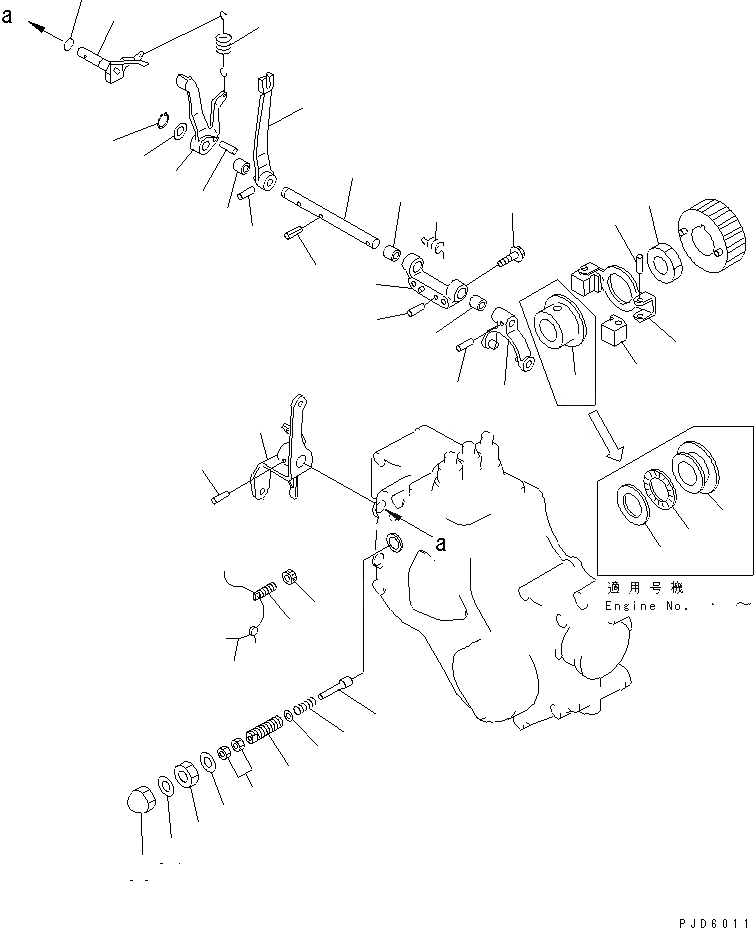 a

a

適用号機
Engine No. ・ ~

PJD6011