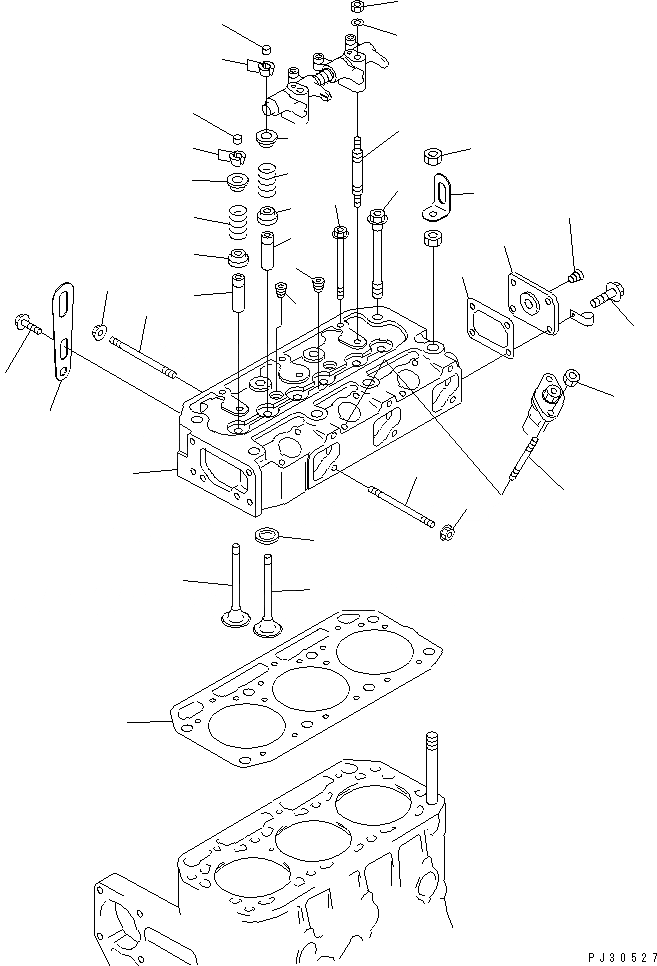 PJ30527