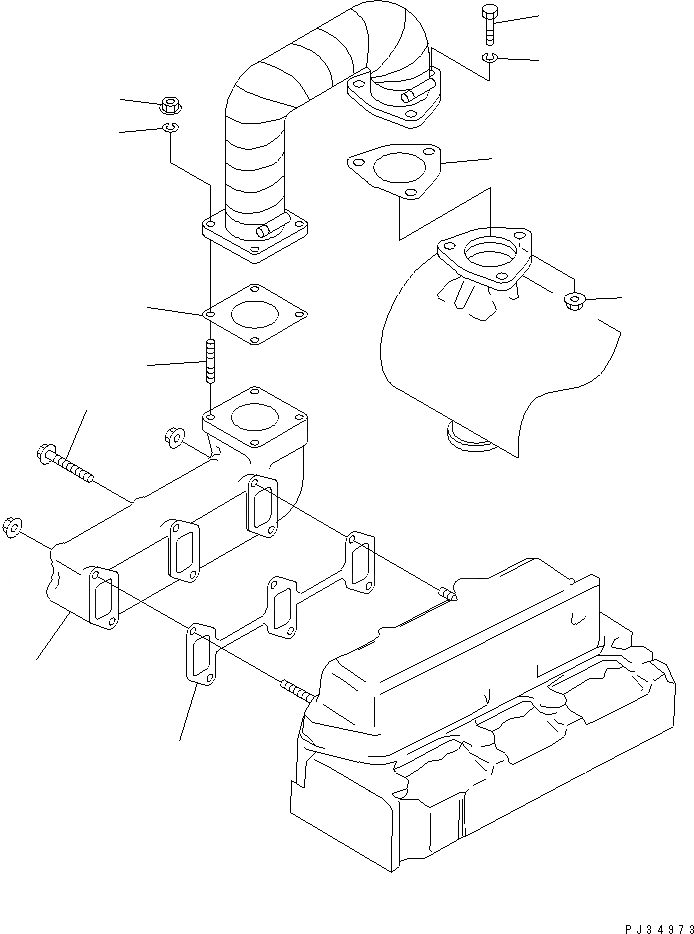 PJ34973