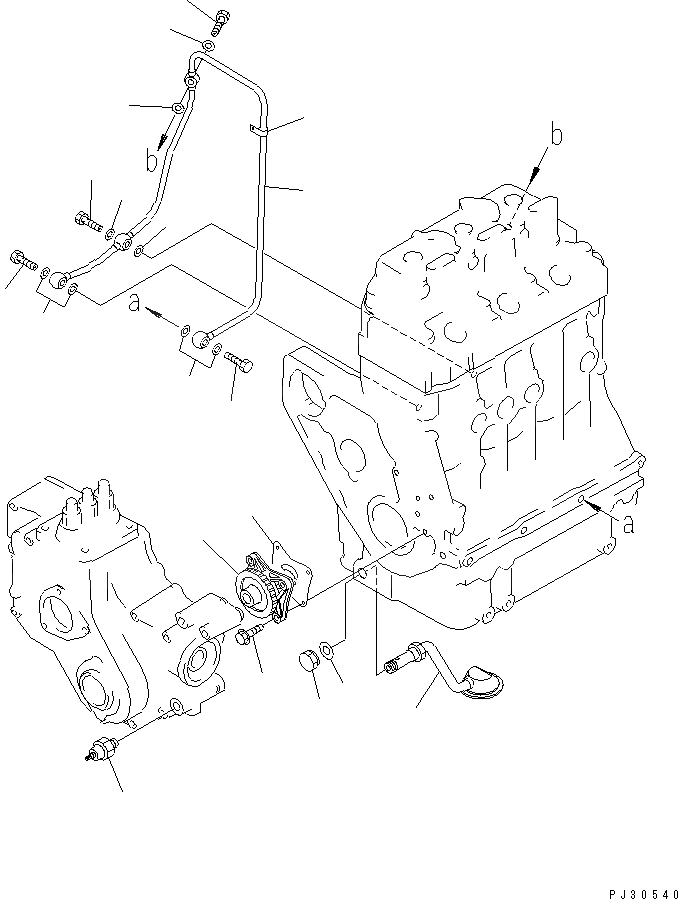 b

b

a

a

PJ30540