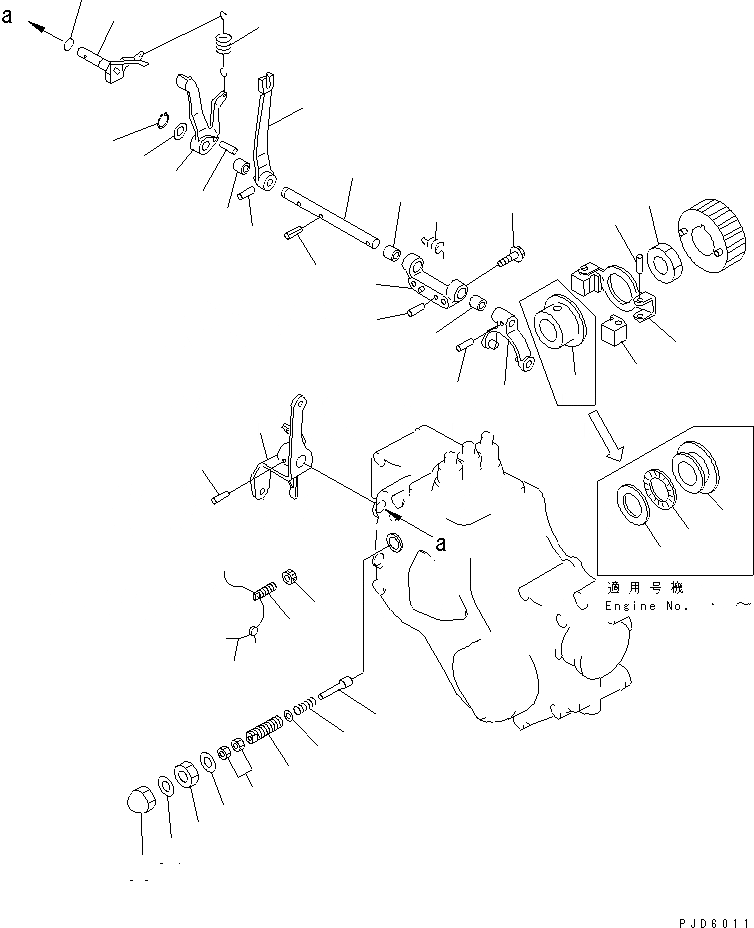 a

a

適用号機
Engine No. ・ ~

PJD6011