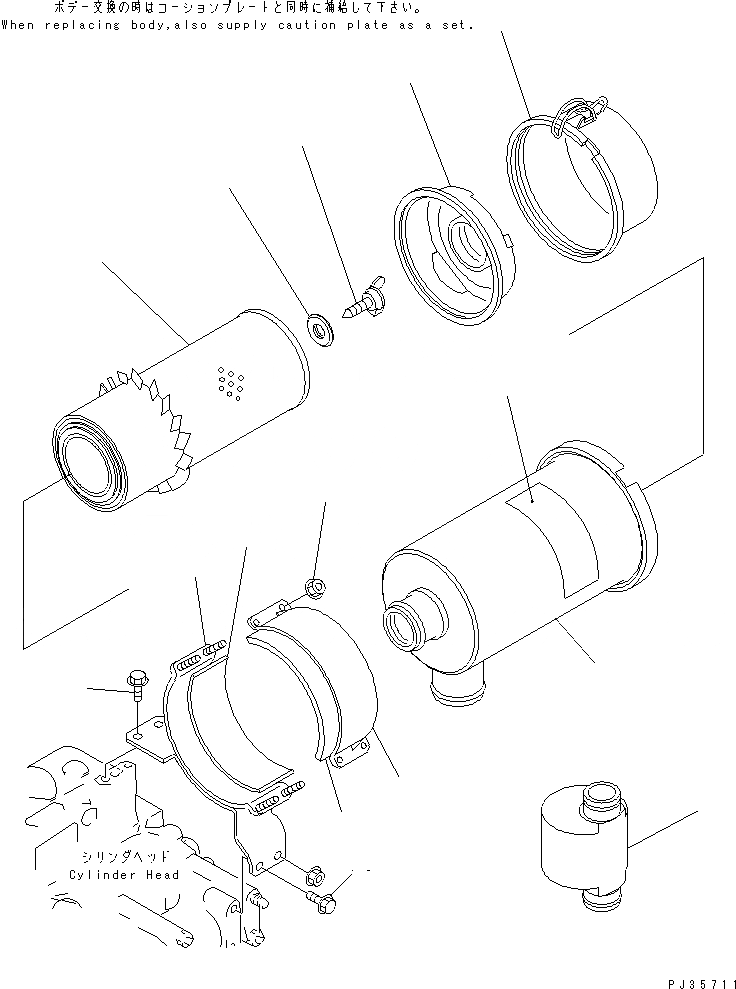 ボデー交換の時はコーションプレートと同時に補給して下さい。
When replacing body,also supply caution plate as a set.

シリンダヘッド
Cylinder Head

PJ35711