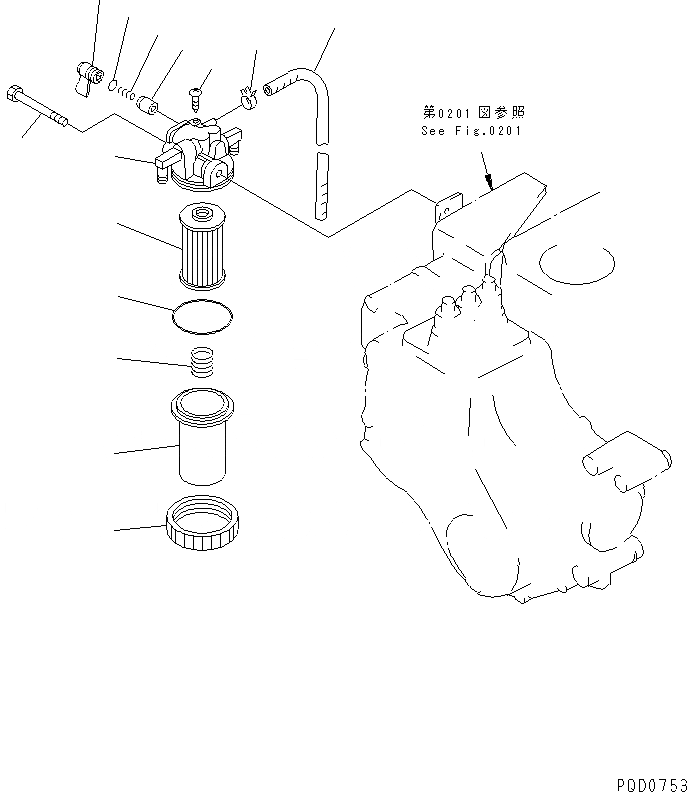 第0201図参照
See Fig.0201

PQD0753