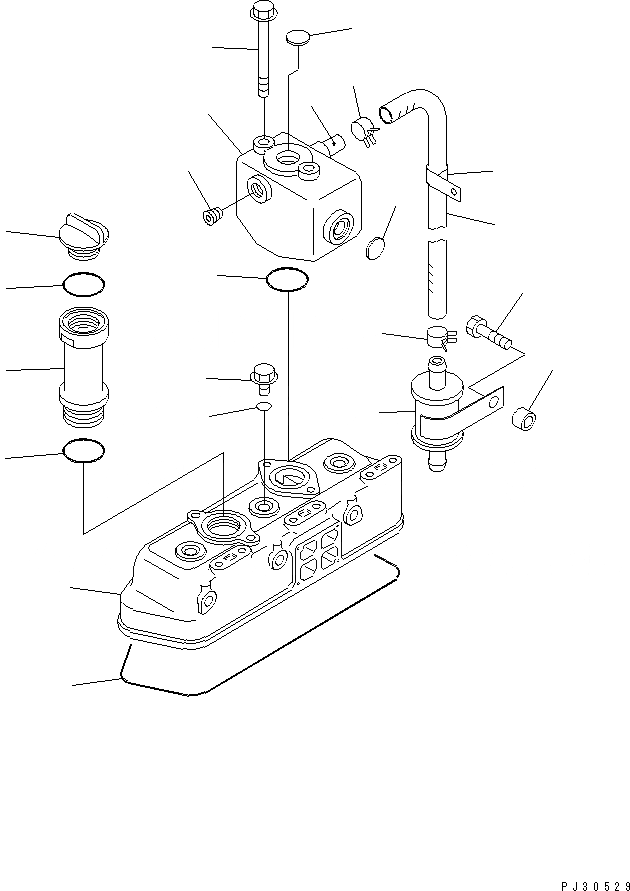 PJ30529