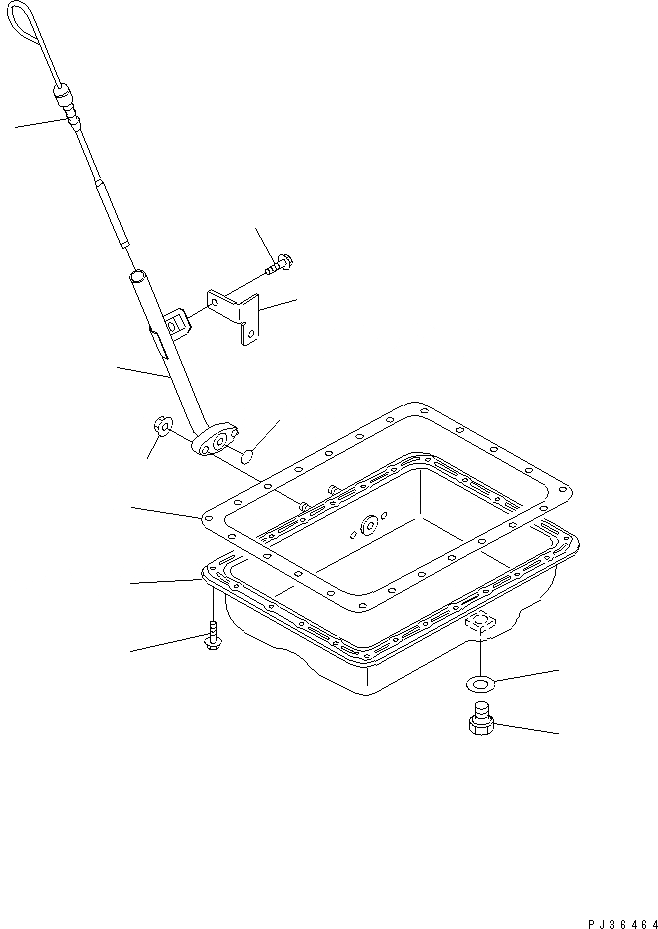 PJ36464