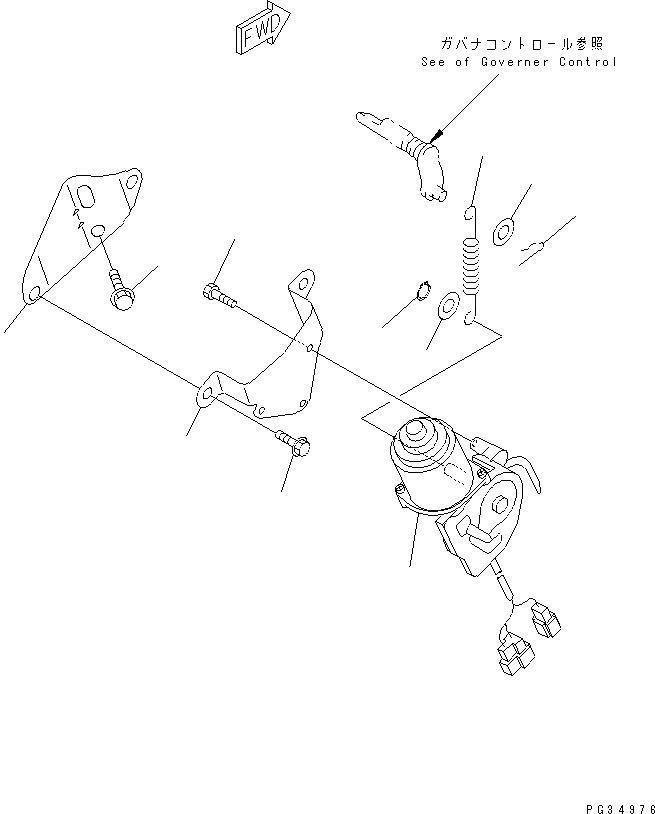 FWD

ガバナコントロール参照
See of Governer Control

PG34976