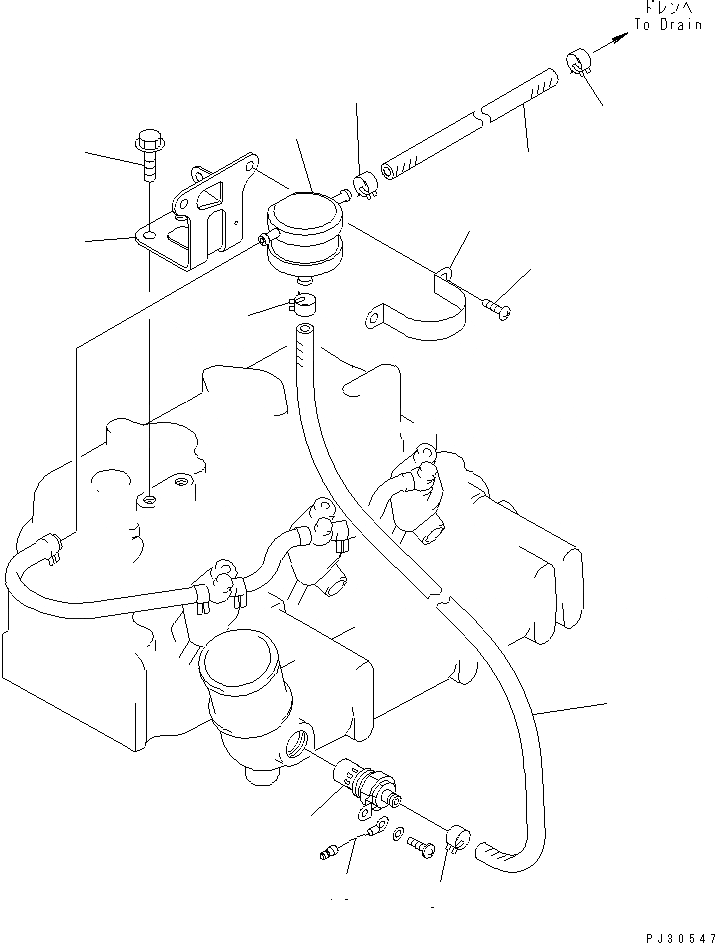 ドレンへ
To Drain

PJ30547