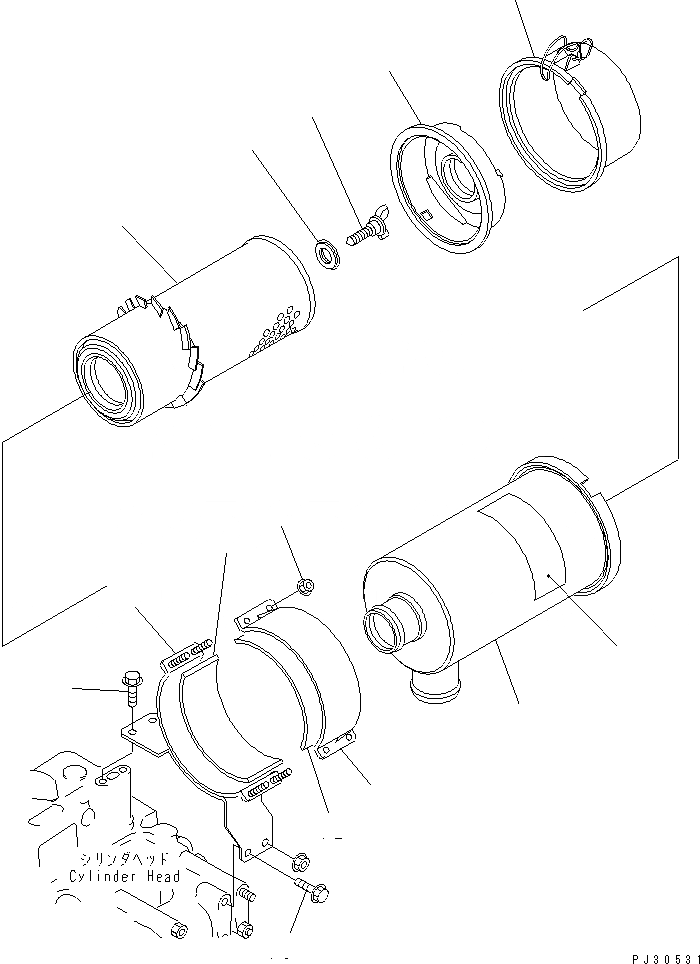 シリンダヘッド
Cylinder Head

PJ30531