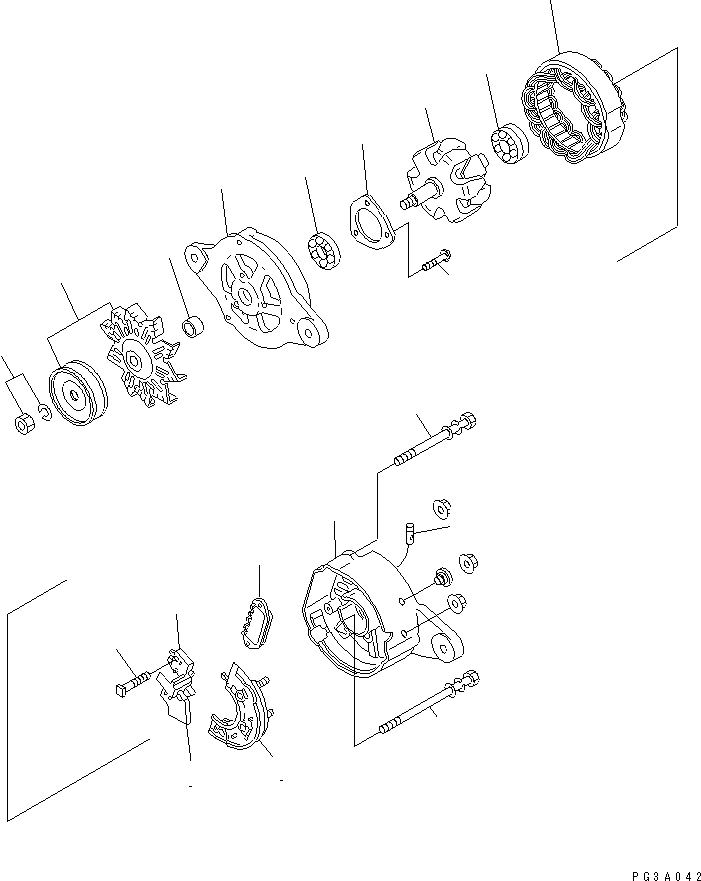 PG3A042