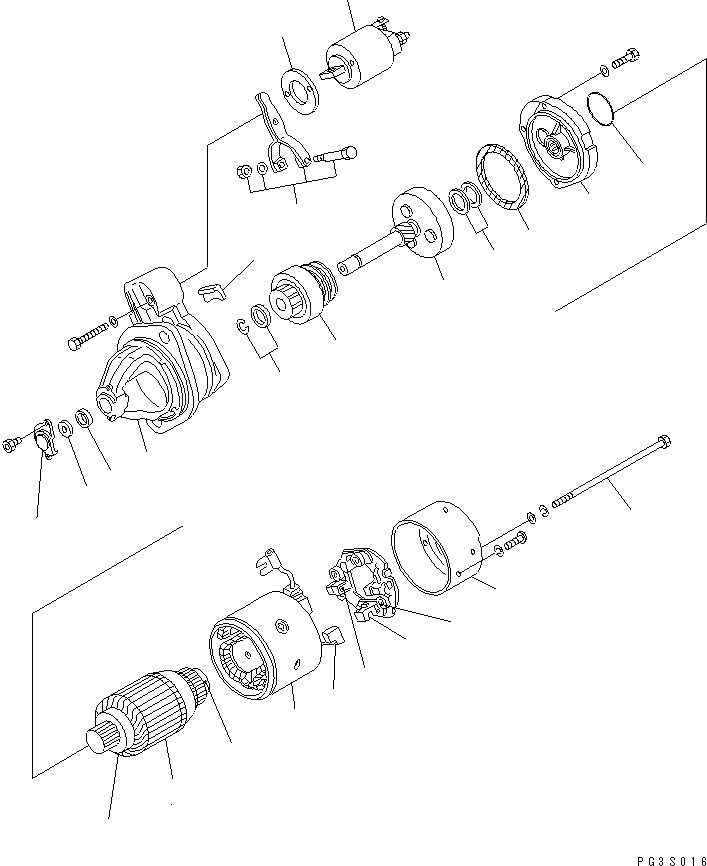 PG3S016