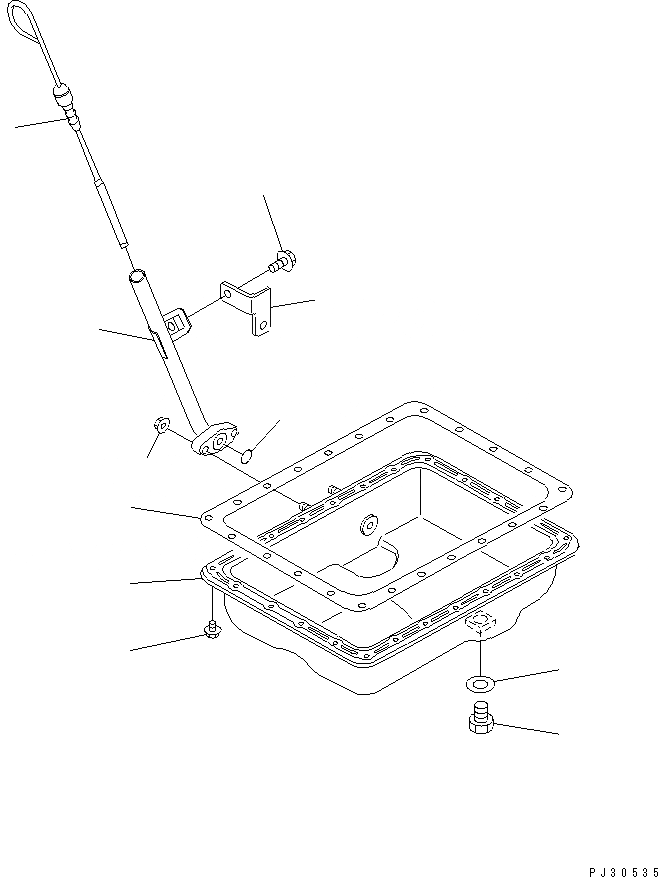 PJ30535