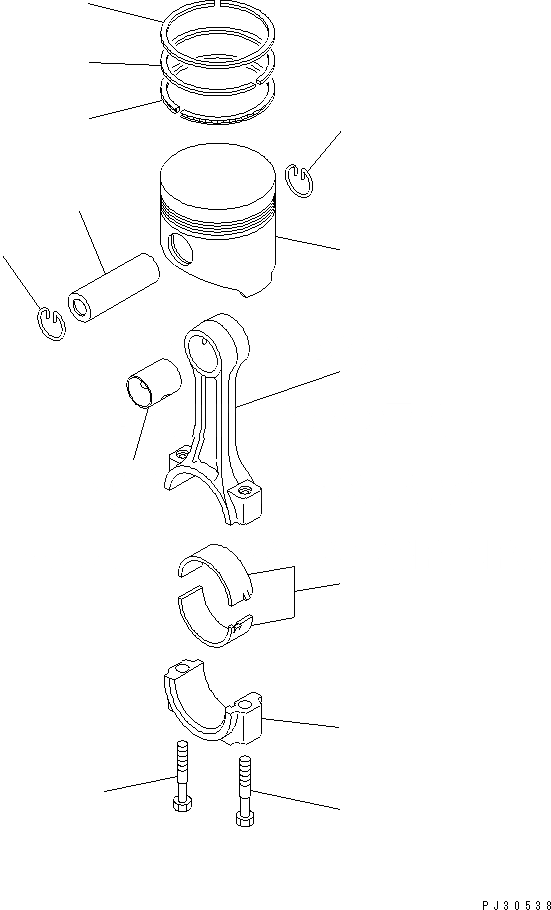 PJ30538