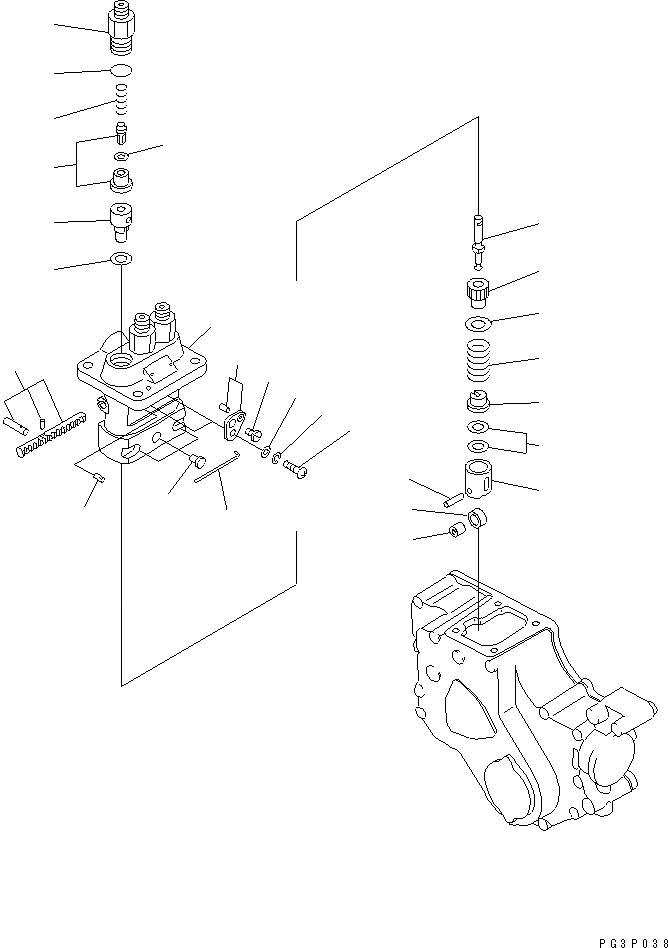 PG3P038