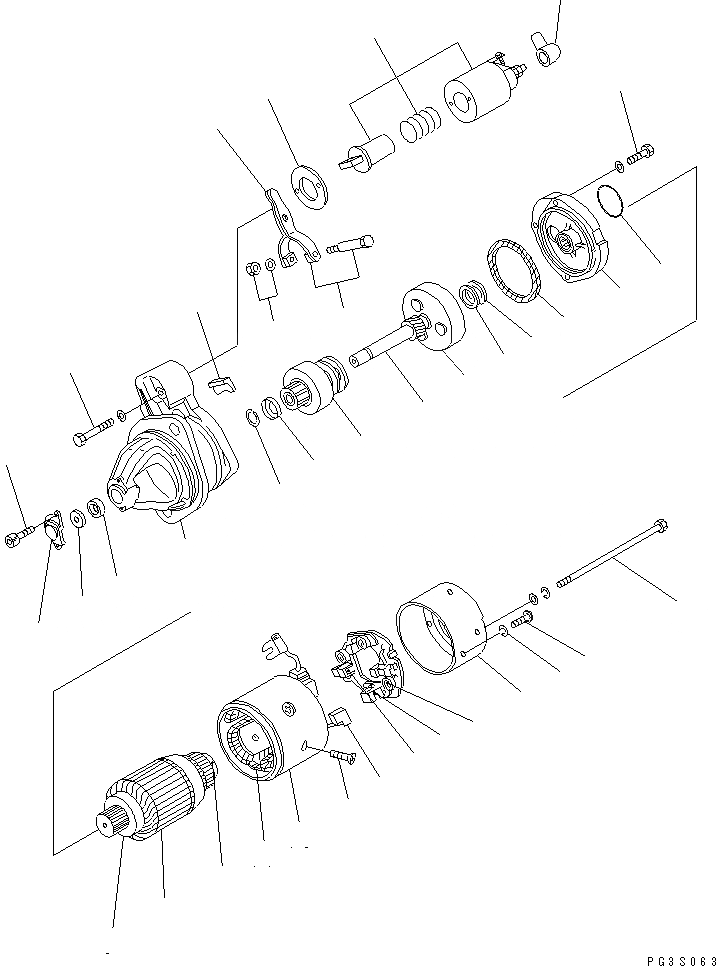 PG3S063