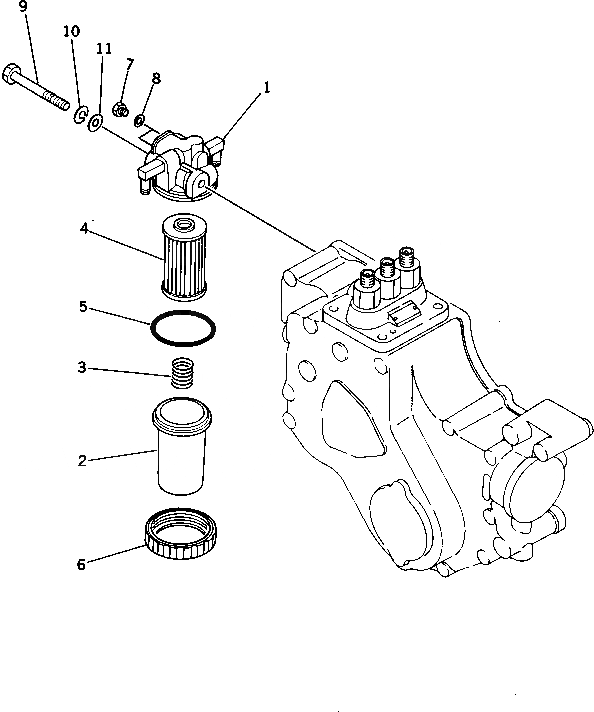 9
10
11
7
8
1
4
5
3
2
6