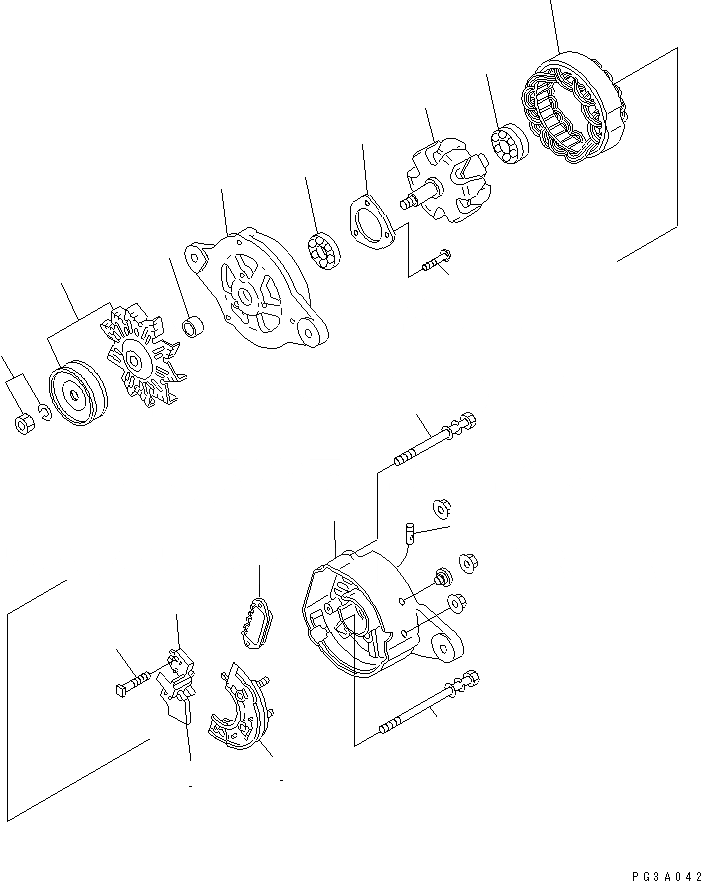 PG3A042