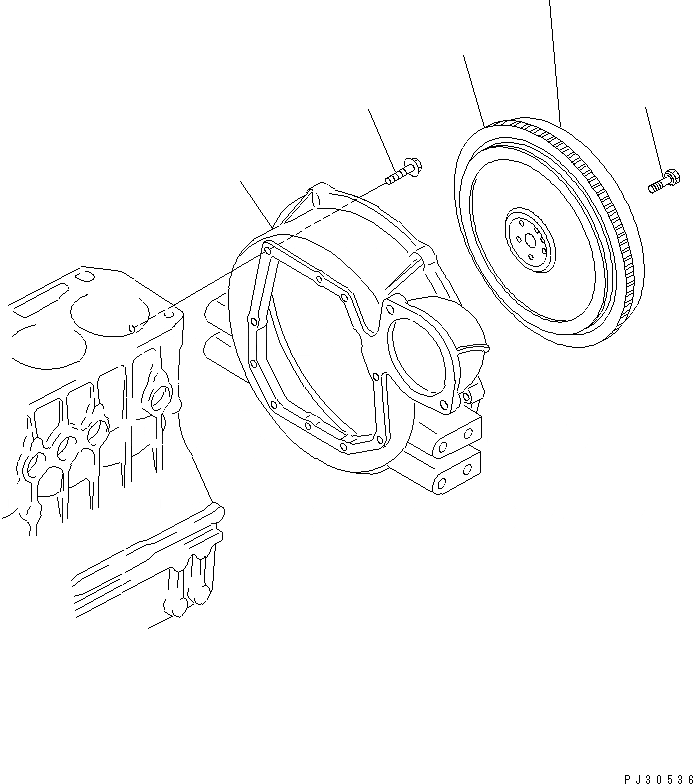 PJ30536