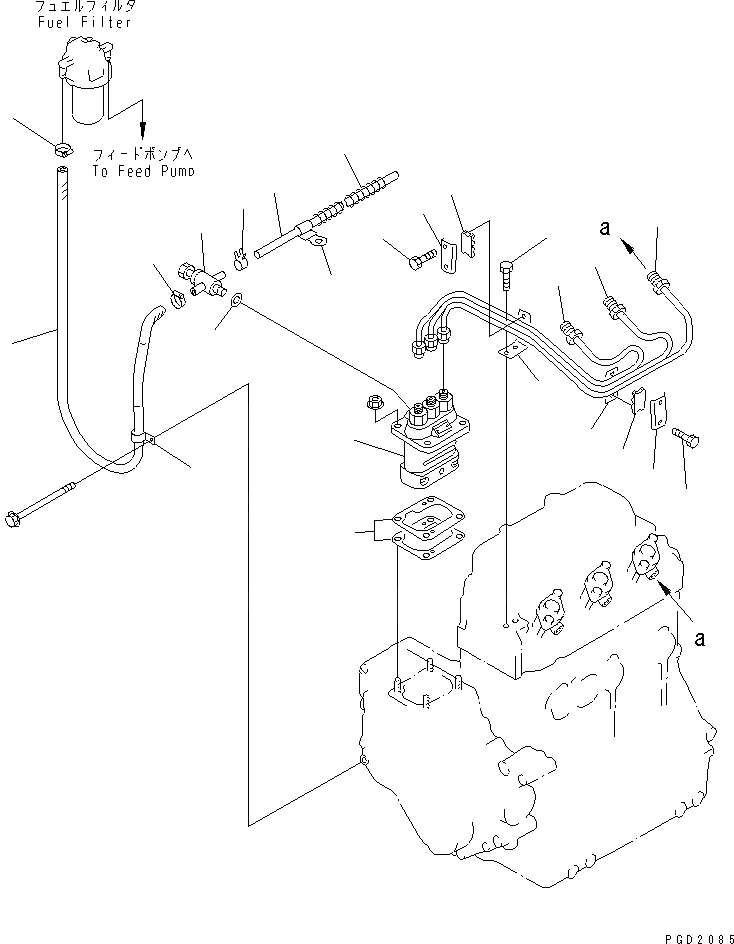 フュエルフィルタ
Fuel Filter

フィードポンプへ
To Feed Pump

a

a

PGD2085