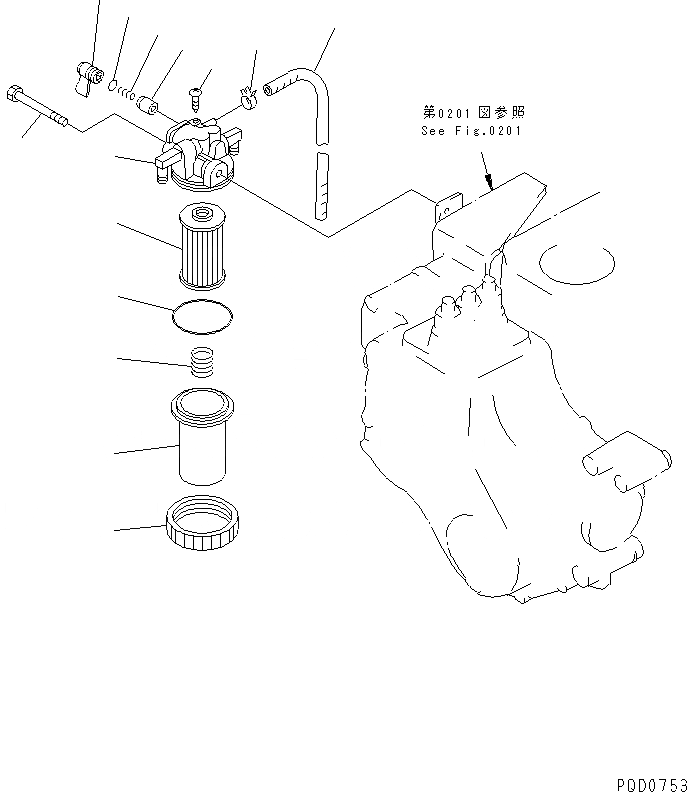 第0201図参照
See Fig.0201

PQD0753