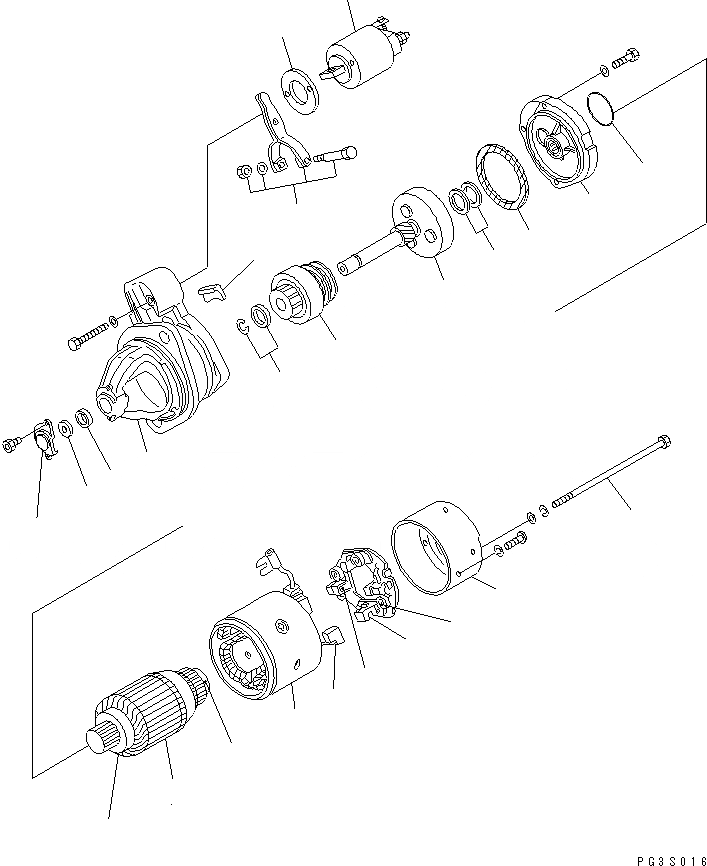 PG3S016