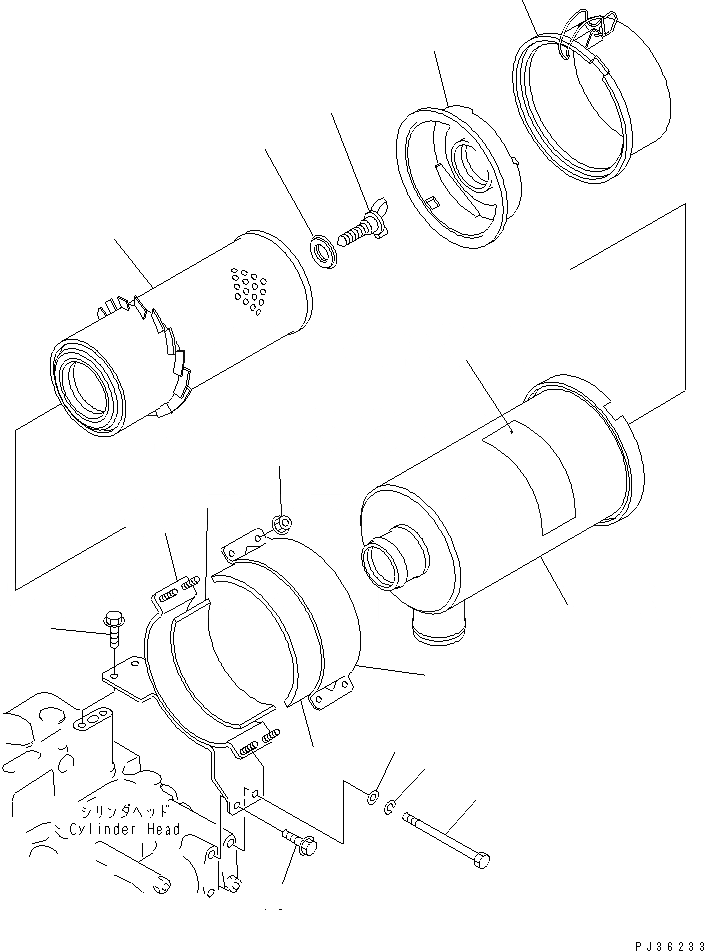 シリンダヘッド
Cylinder Head

PJ36233