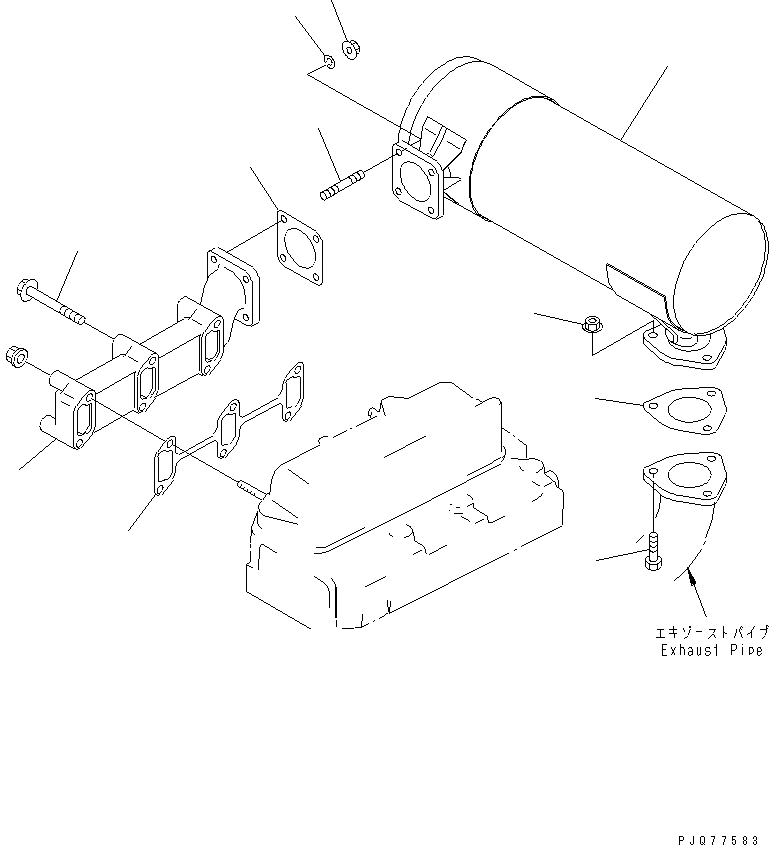 エキゾーストパイプ
Exhaust Pipe

PJQ77583